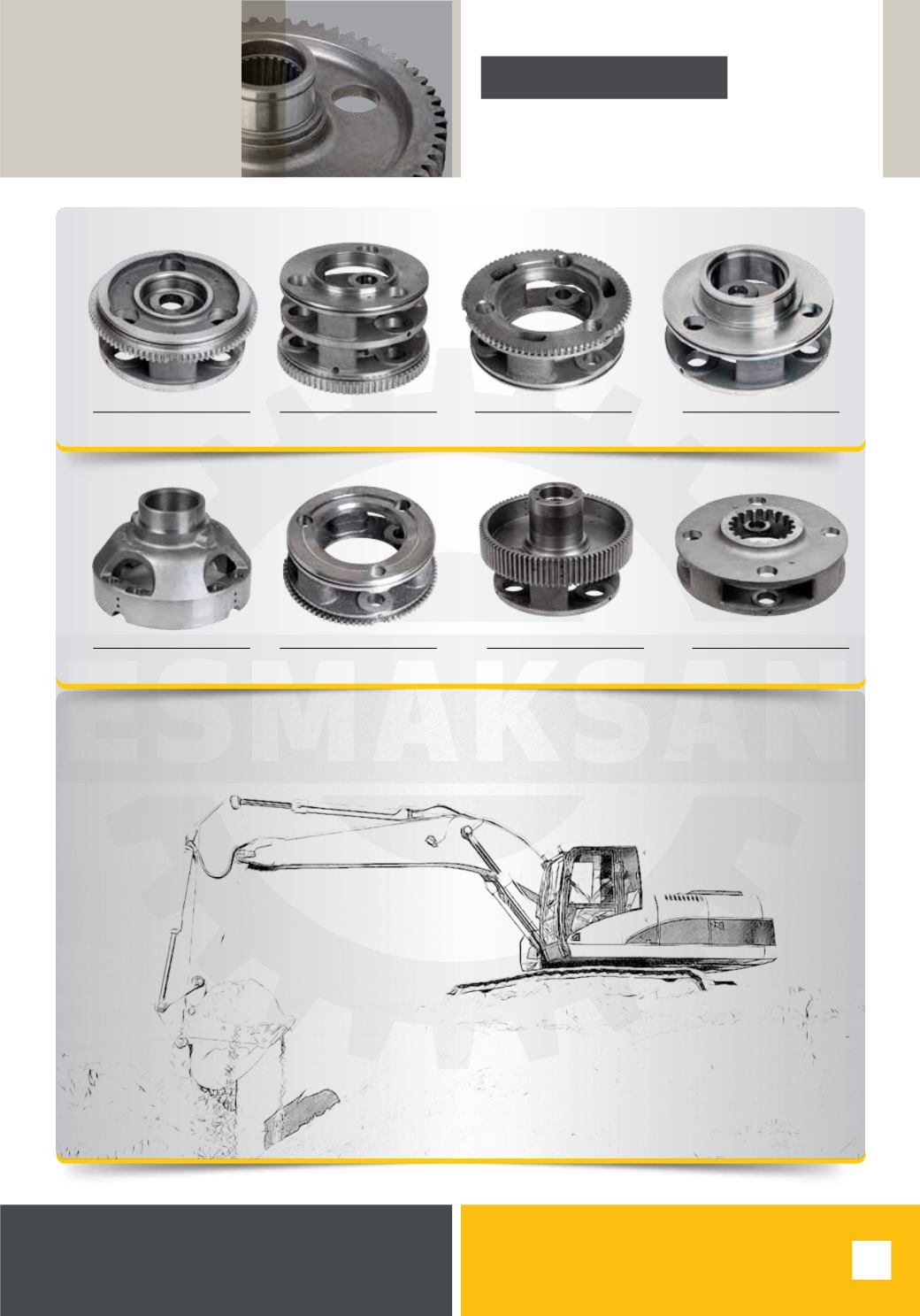 ESMAKSAN